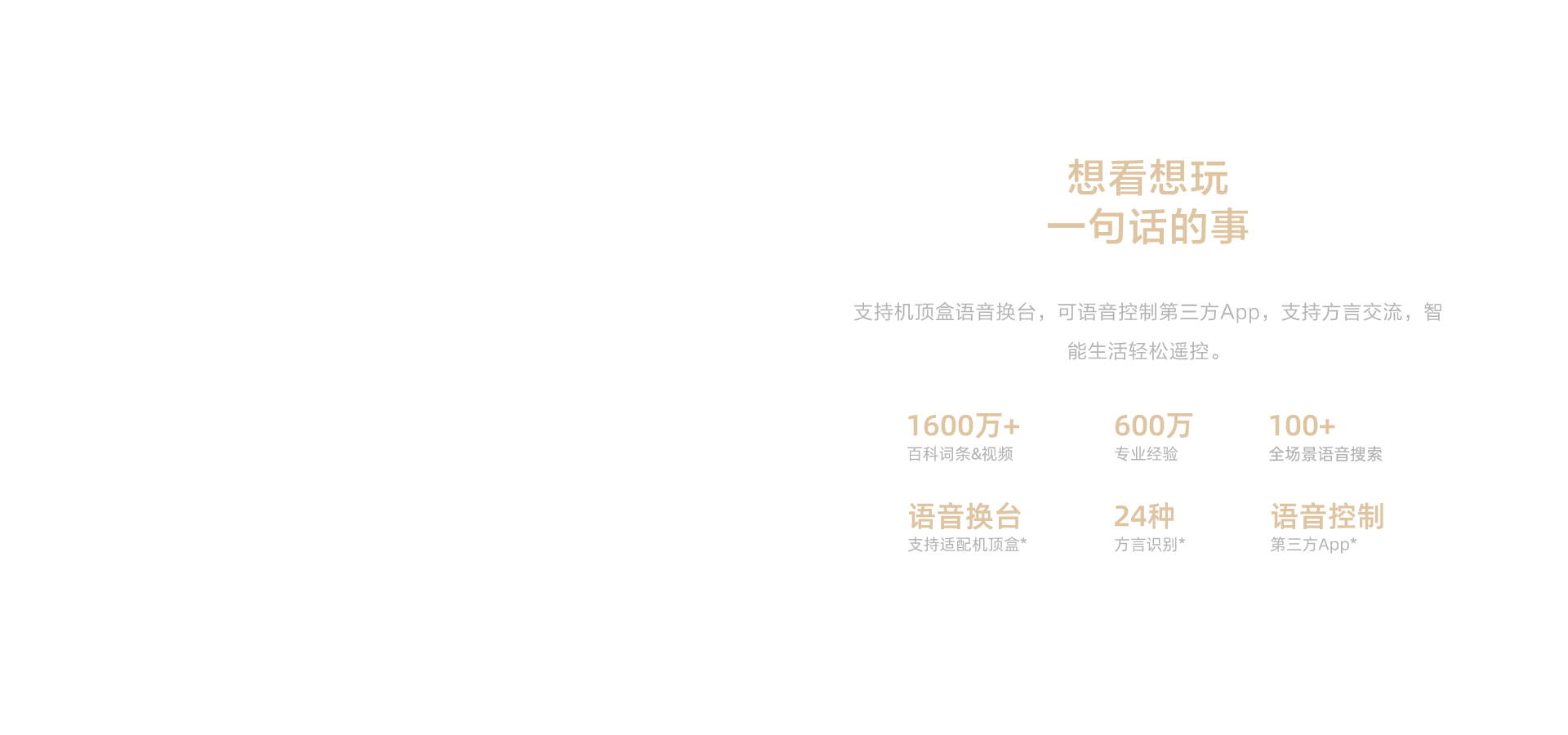 想看想玩
一句话的事

支持机顶盒语音换台，可语音控制第三方App，支持方言交流，智能生活轻松遥控。

1600万+
百科词条&视频

600万
专业经验

100+
全场景语音搜索

语音换台
支持适配机顶盒*

24种
方言识别*

语音控制
第三方App*