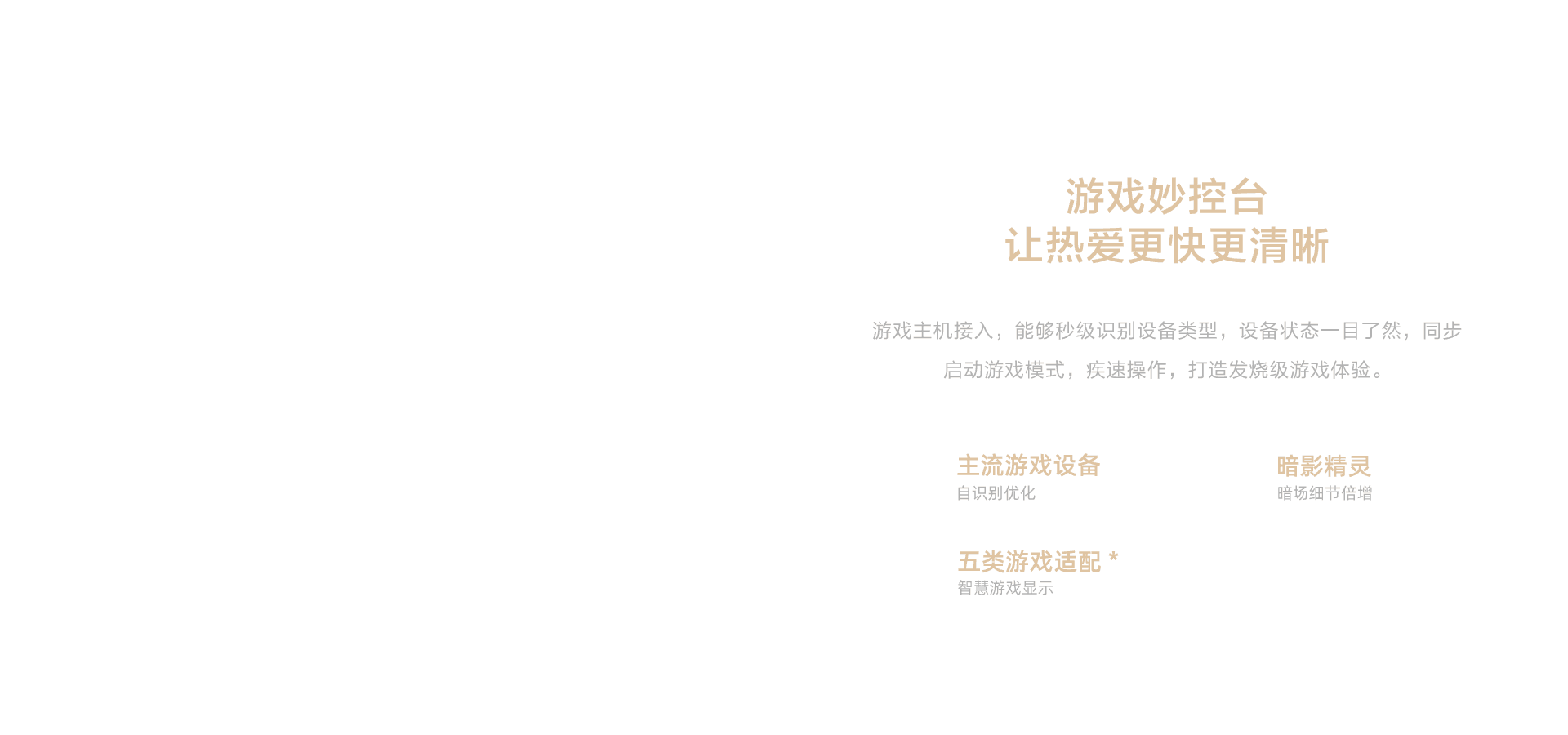 游戏妙控台
让热爱更快更清晰

游戏主机接入，能够秒级识别设备类型，设备状态一目了然，同步启动游戏模式，疾速操作，打造发烧级游戏体验。

主流游戏设备
自识别优化

暗影精灵
暗场细节倍增

五类游戏适配 *
智慧游戏显示